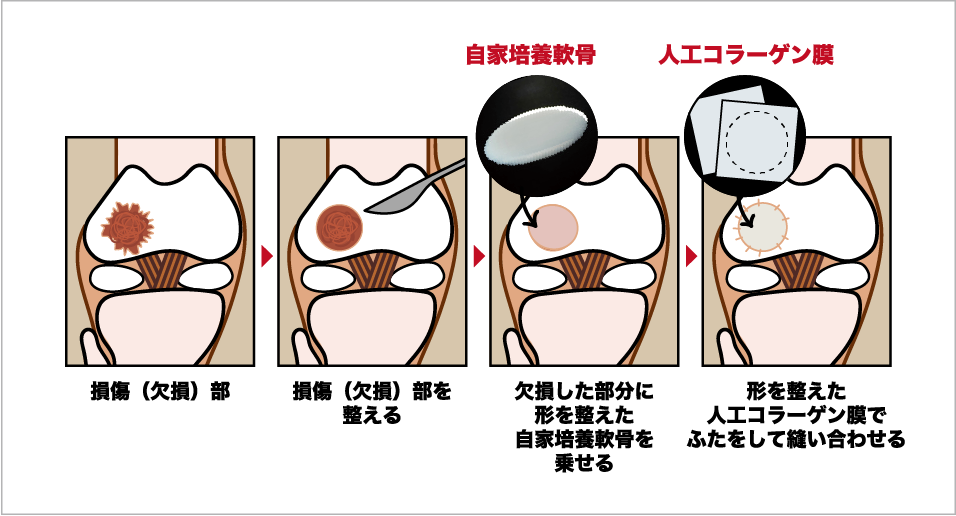 自家培養軟骨

人工コラーゲン膜

損傷（欠損）部

損傷（欠損）部を整える

欠損した部分に形を整えた自家培養軟骨を乗せる

形を整えた人工コラーゲン膜でふたをして縫い合わせる