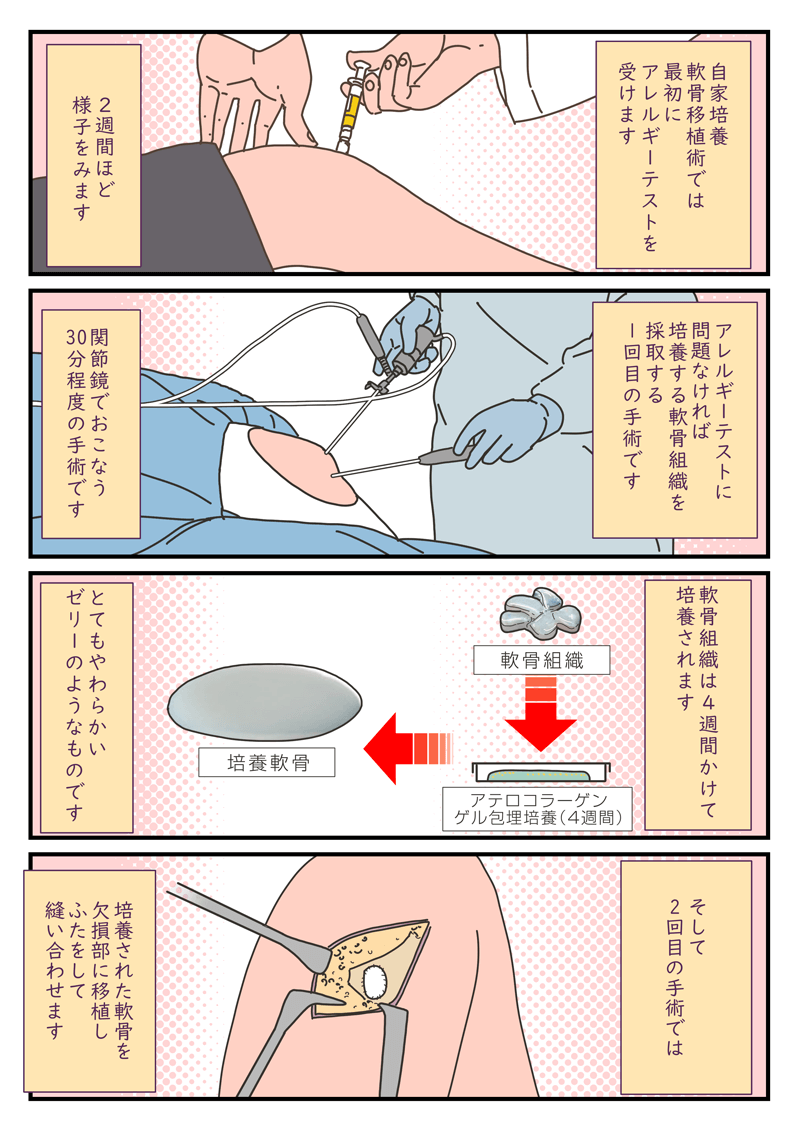 自家培養軟骨移植術では最初にアレルギーテストを受けます

2週間ほど様子をみます

アレルギーテストに問題なければ培養する軟骨組織を採取する1回目の手術です

関節鏡でおこなう30分程度の手術です

軟骨組織は4週間かけて培養されます

軟骨組織

アテロコラーゲンゲル包埋培養（4週間）

培養軟骨

とてもやわらかいゼリーのようなものです

そして2回目の手術では

培養された軟骨を欠損部に移植しふたをして縫い合わせます